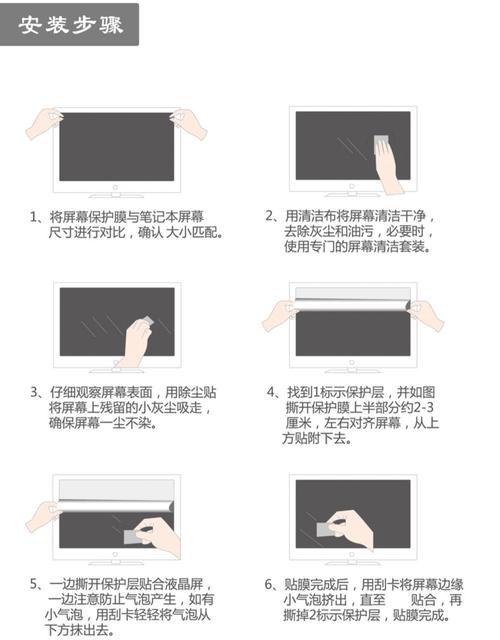 安装步骤

1、将屏幕保护膜与笔记本屏幕尺寸进行对比，确认 大小匹配。

2、用清洁布将屏幕清洁干净，去除灰尘和油污，必要时，使用专门的屏幕清洁套装。

3、仔细观察屏幕表面，用除尘贴将屏幕上残留的小灰尘吸走，确保屏幕一尘不染。

4、找到1标示保护层，并如图撕开保护膜上半部分约2-3厘米，左右对齐屏幕，从上方贴附下去。

5、一边撕开保护层贴合液晶屏，一边注意防止气泡产生，如有小气泡，用刮卡轻轻将气泡从下方抹出去。

6、贴膜完成后，用刮卡将屏幕边缘小气泡挤出，直至 贴合，再撕掉2标示保护层，贴膜完成。