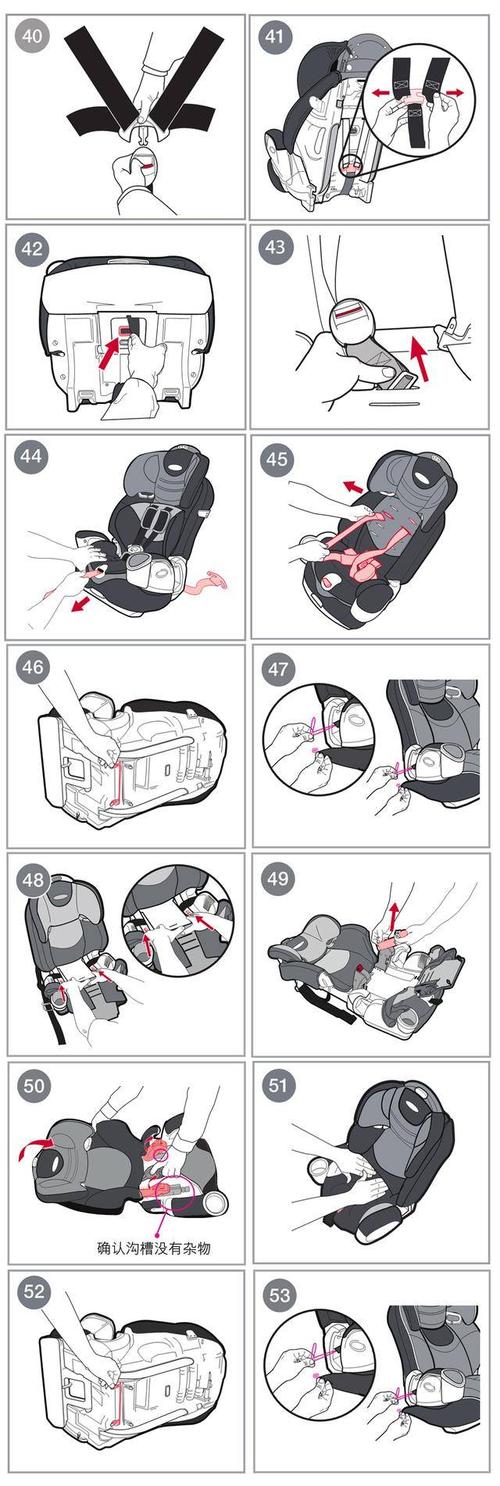 40

41

42

43

44

45

46

47

48

49

50

确认沟槽没有杂物

51

52

53