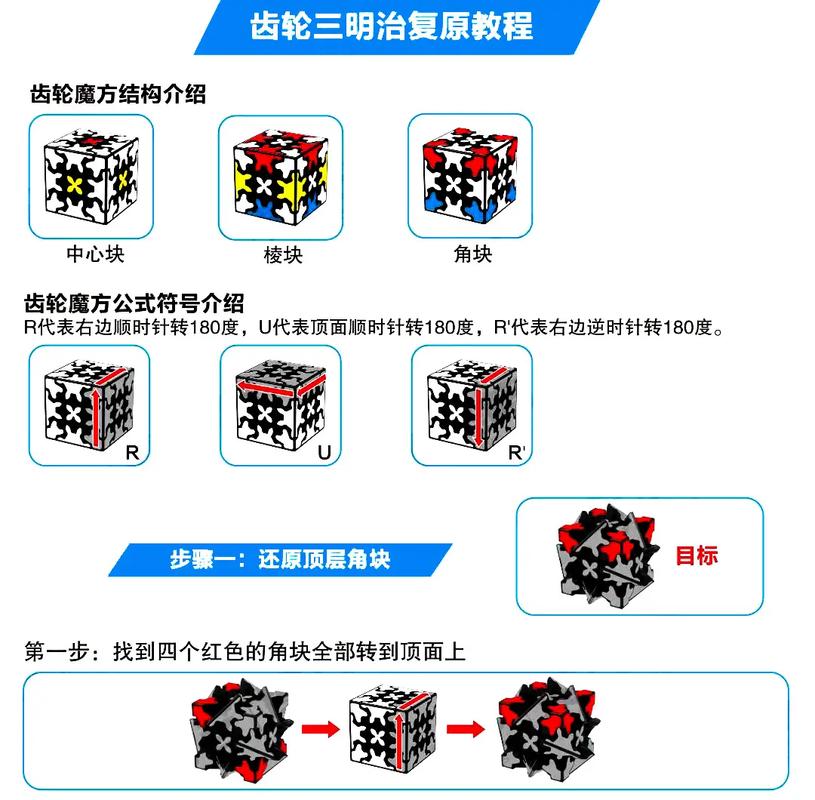 齿轮三明治复原教程

齿轮魔方结构介绍

中心块

棱块

角块

齿轮魔方公式符号介绍
R代表右边顺时针转180度，U代表顶面顺时针转180度，R'代表右边逆时针转180度。

R

U

R'

步骤一：还原顶层角块

目标

第一步：找到四个红色的角块全部转到顶面上