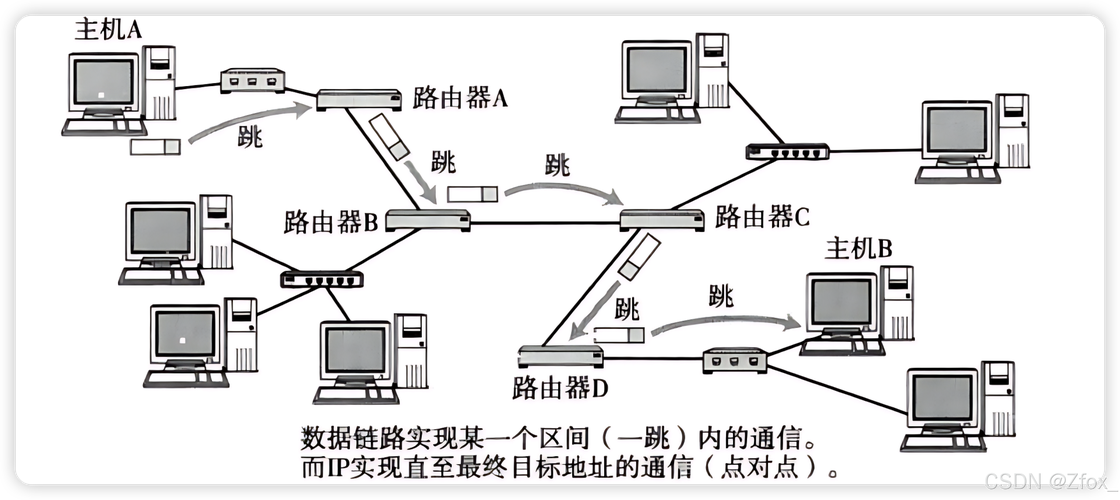 主机A

路由器A

跳

跳

跳

路由器B

路由器C

主机B

跳

跳

路由器D

数据链路实现某一个区间（一跳）内的通信。
而IP实现直至最终目标地址的通信（点对点）。

CSDN @Zfox